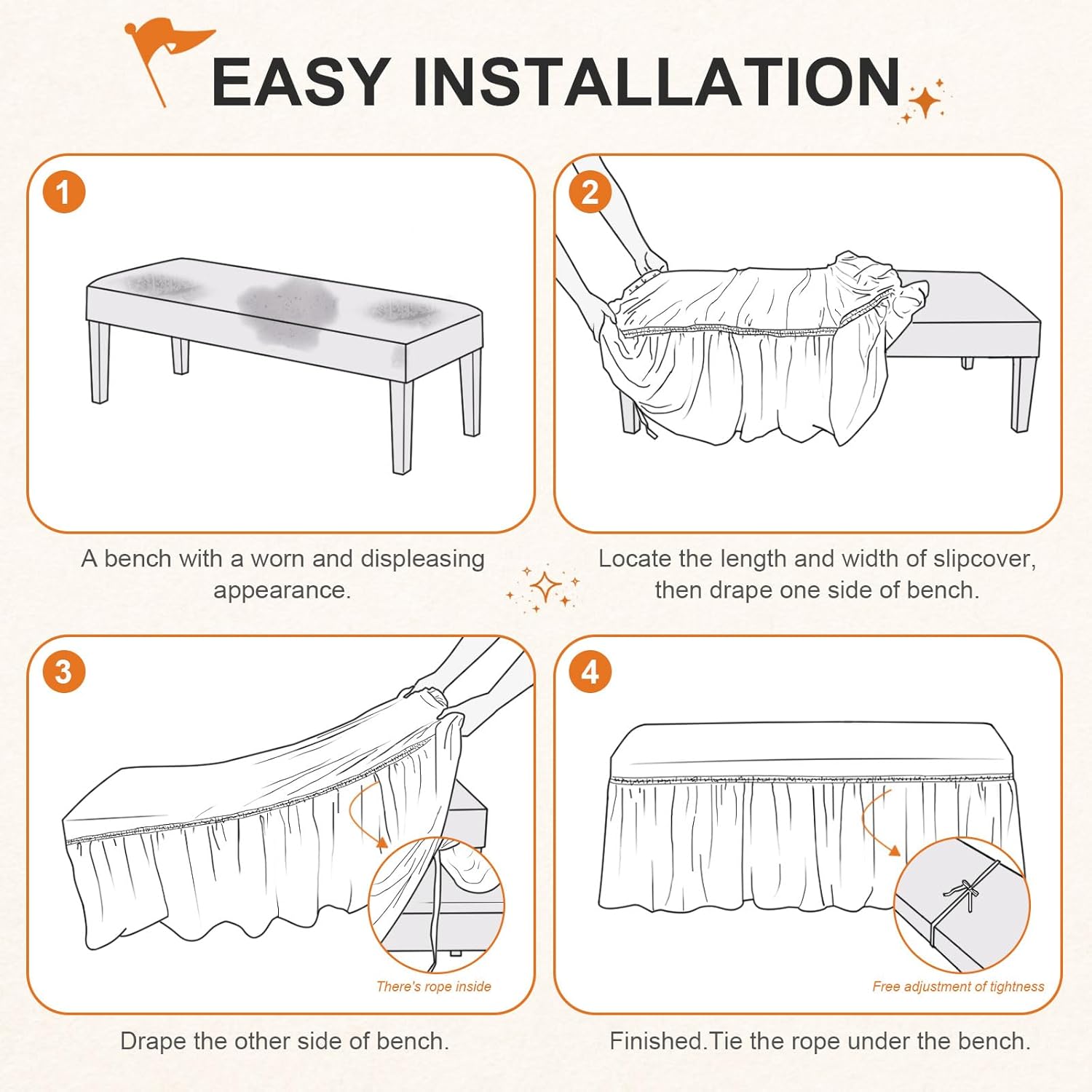 EASY INSTALLATION

1

A bench with a worn and displeasing appearance.

2

Locate the length and width of slipcover, then drape one side of bench.

3

There's rope inside

Drape the other side of bench.

4

Free adjustment of tightness

Finished.Tie the rope under the bench.