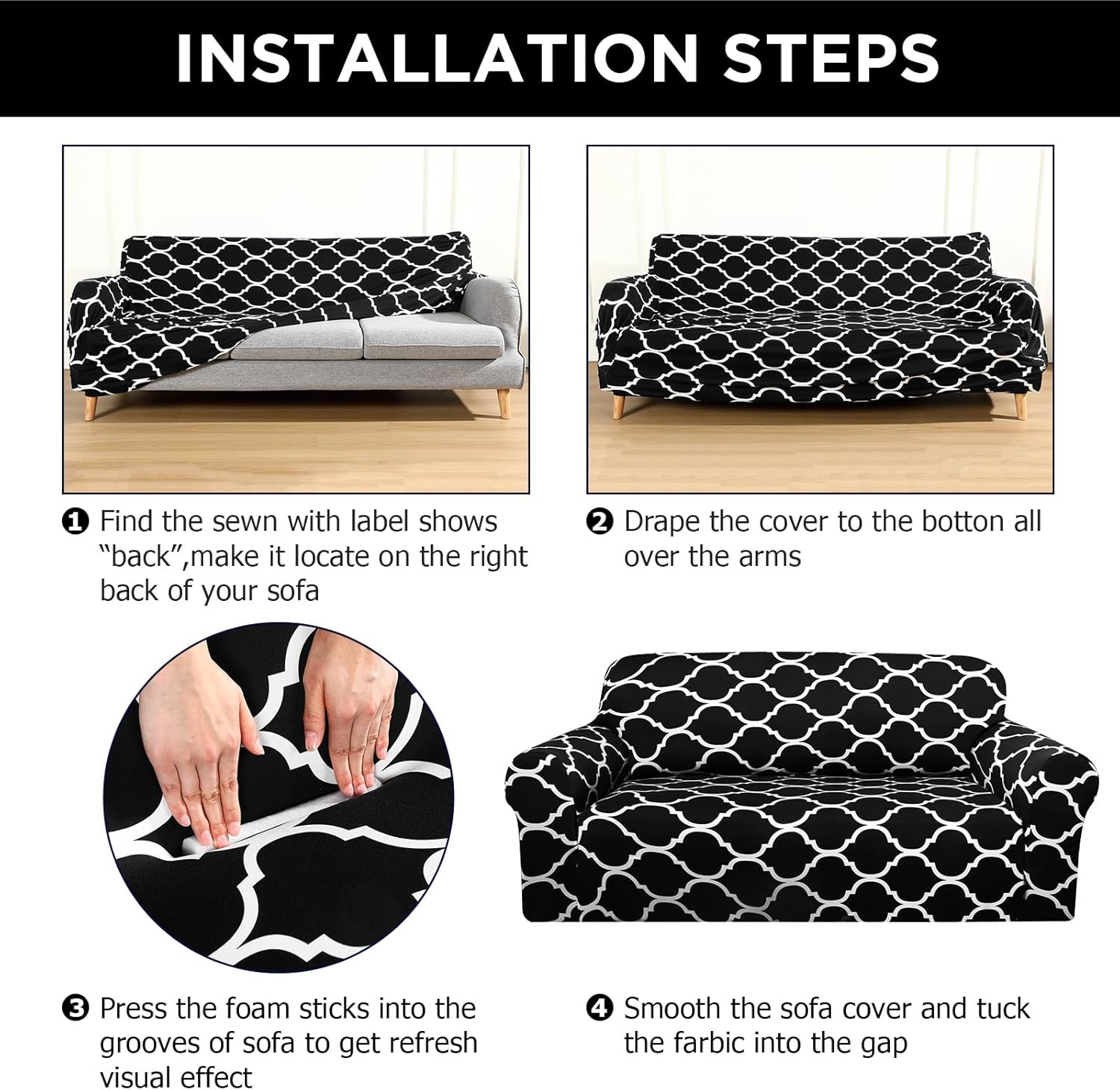 INSTALLATION STEPS

❶ Find the sewn with label shows "back",make it locate on the right back of your sofa

❷ Drape the cover to the botton all over the arms

❸ Press the foam sticks into the grooves of sofa to get refresh visual effect

❹ Smooth the sofa cover and tuck the farbic into the gap