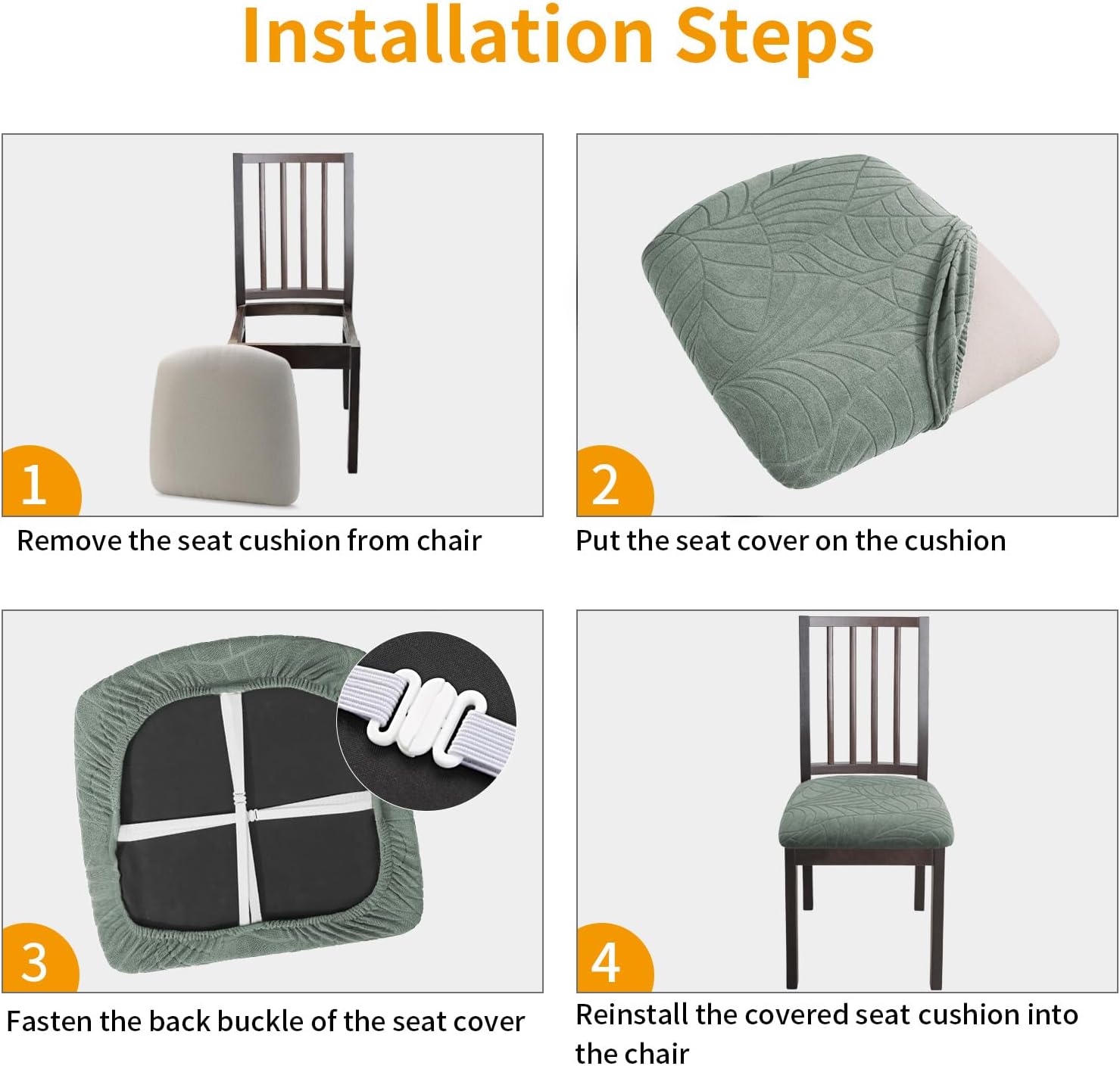 Installation Steps

1
Remove the seat cushion from chair

2
Put the seat cover on the cushion

3
Fasten the back buckle of the seat cover

4
Reinstall the covered seat cushion into the chair