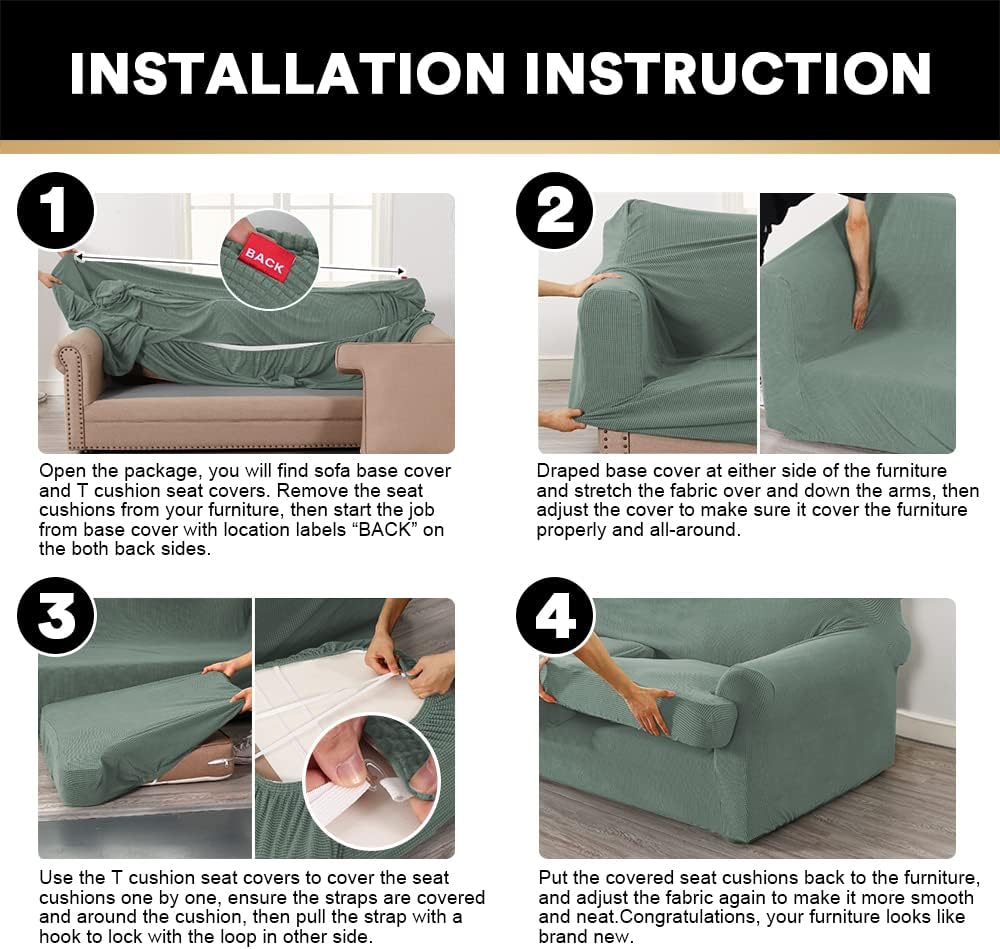 INSTALLATION INSTRUCTION

1

BACK

Open the package, you will find sofa base cover and T cushion seat covers. Remove the seat cushions from your furniture, then start the job from base cover with location labels “BACK” on the both back sides.

2

Draped base cover at either side of the furniture and stretch the fabric over and down the arms, then adjust the cover to make sure it cover the furniture properly and all-around.

3

Use the T cushion seat covers to cover the seat cushions one by one, ensure the straps are covered and around the cushion, then pull the strap with a hook to lock with the loop in other side.

4

Put the covered seat cushions back to the furniture, and adjust the fabric again to make it more smooth and neat.Congratulations, your furniture looks like brand new.