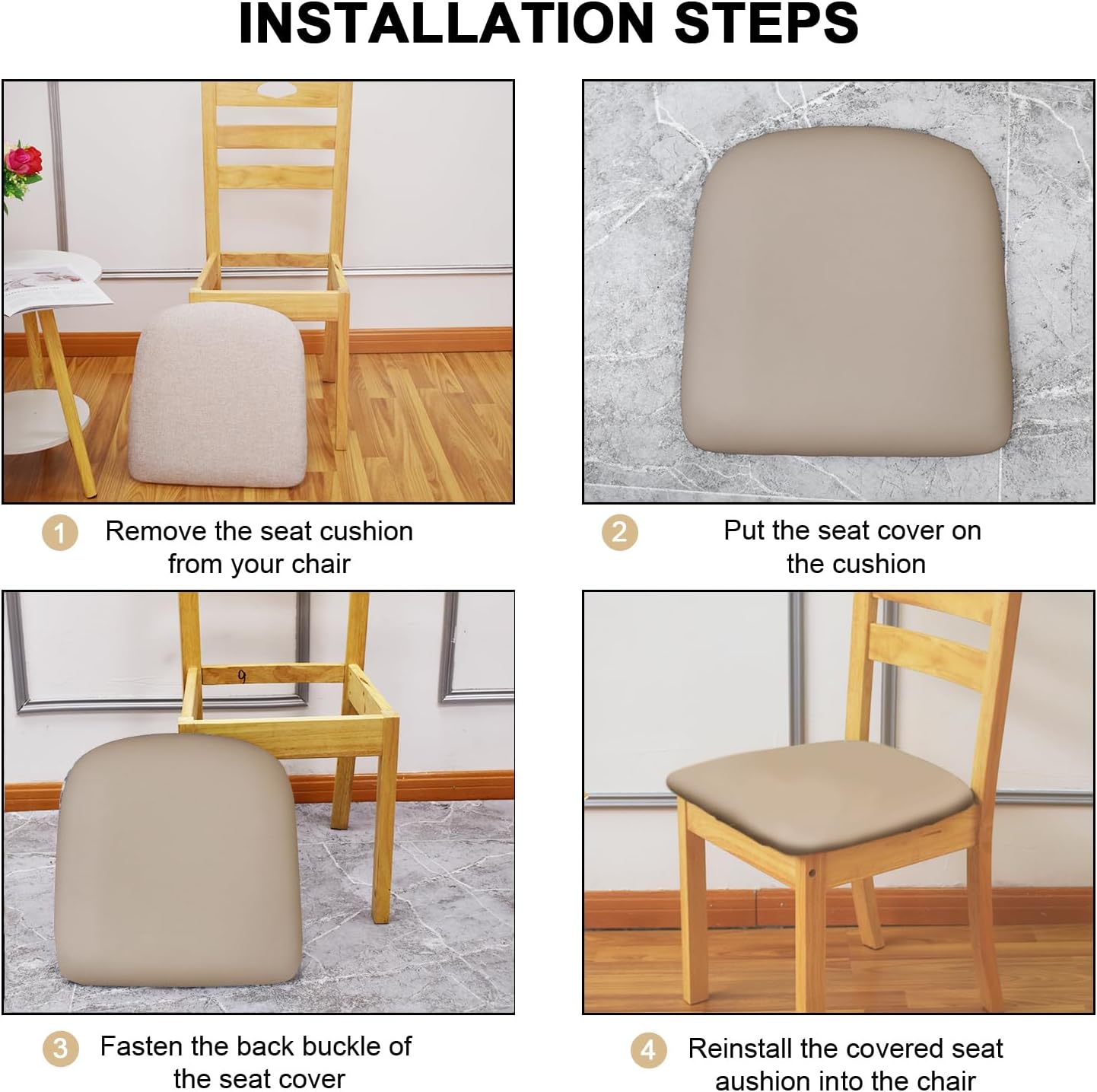 INSTALLATION STEPS

1 Remove the seat cushion from your chair

2 Put the seat cover on the cushion

9

3 Fasten the back buckle of the seat cover

4 Reinstall the covered seat aushion into the chair