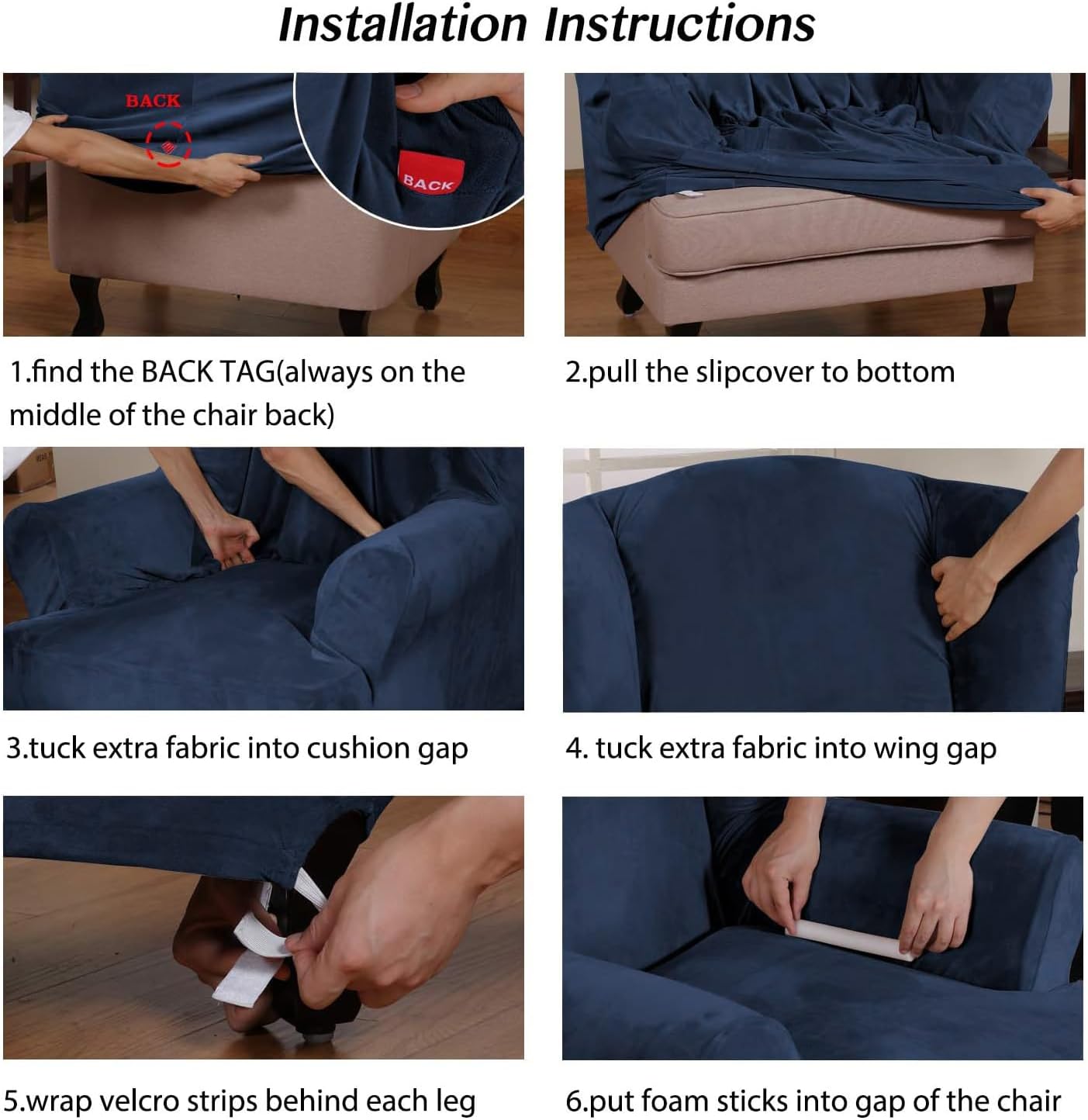 Installation Instructions

BACK

BACK

1.find the BACK TAG(always on the middle of the chair back)

2.pull the slipcover to bottom

3.tuck extra fabric into cushion gap

4. tuck extra fabric into wing gap

5.wrap velcro strips behind each leg

6.put foam sticks into gap of the chair