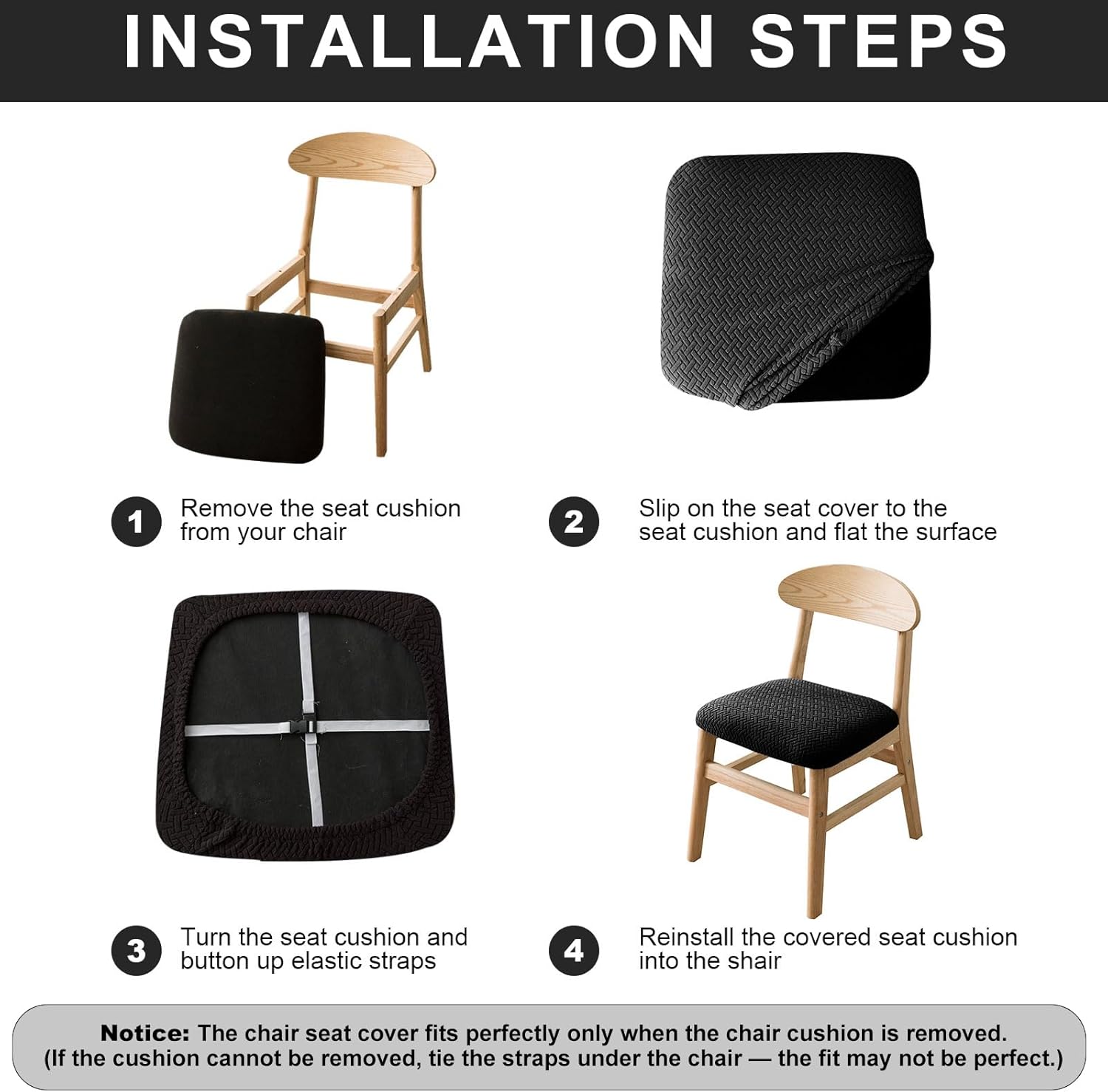 INSTALLATION STEPS

1 Remove the seat cushion from your chair

2 Slip on the seat cover to the seat cushion and flat the surface

3 Turn the seat cushion and button up elastic straps

4 Reinstall the covered seat cushion into the shair

Notice: The chair seat cover fits perfectly only when the chair cushion is removed. (If the cushion cannot be removed, tie the straps under the chair — the fit may not be perfect.)