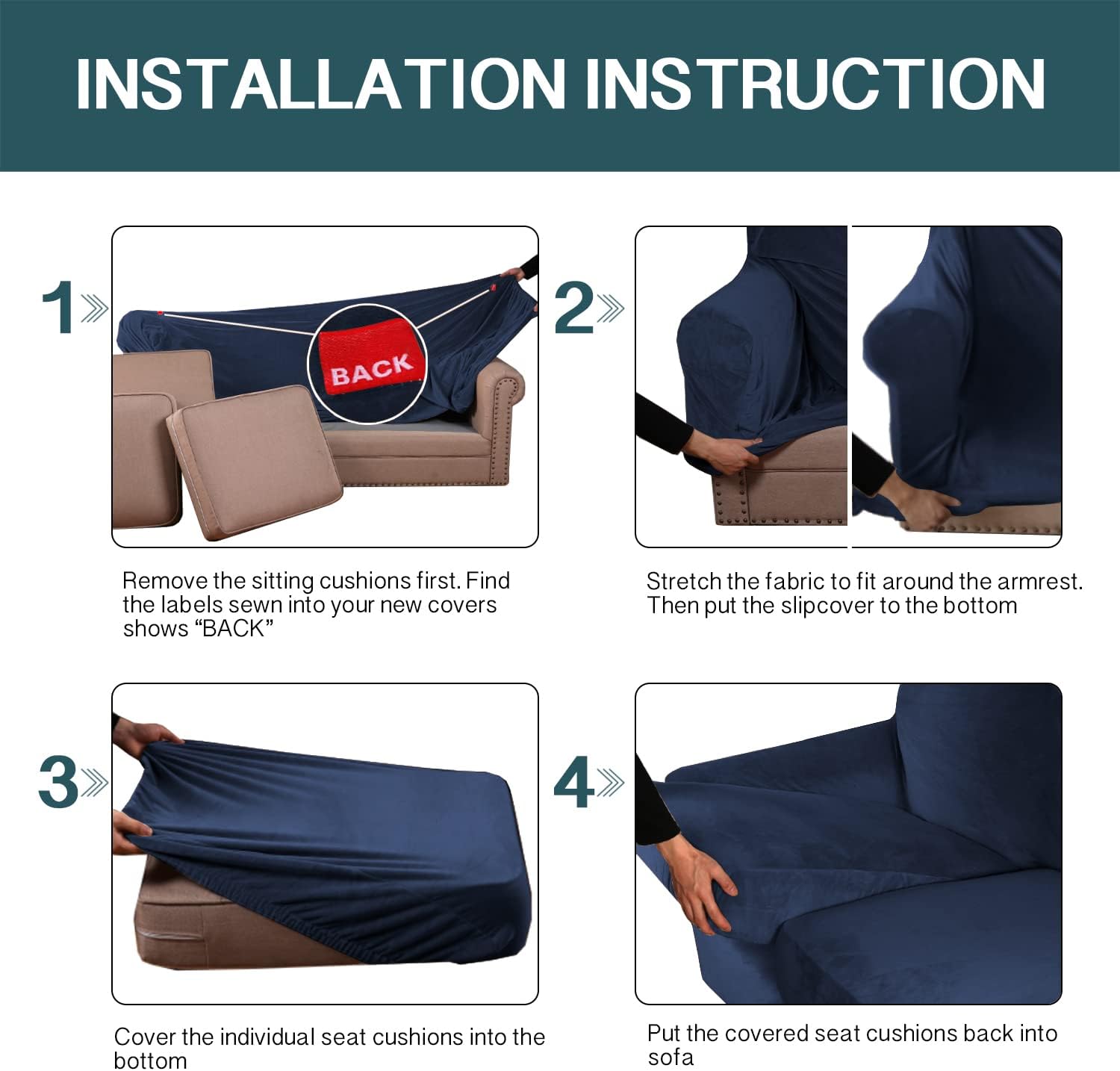 INSTALLATION INSTRUCTION

1

BACK

Remove the sitting cushions first. Find the labels sewn into your new covers shows “BACK”

2

Stretch the fabric to fit around the armrest. Then put the slipcover to the bottom

3

Cover the individual seat cushions into the bottom

4

Put the covered seat cushions back into sofa