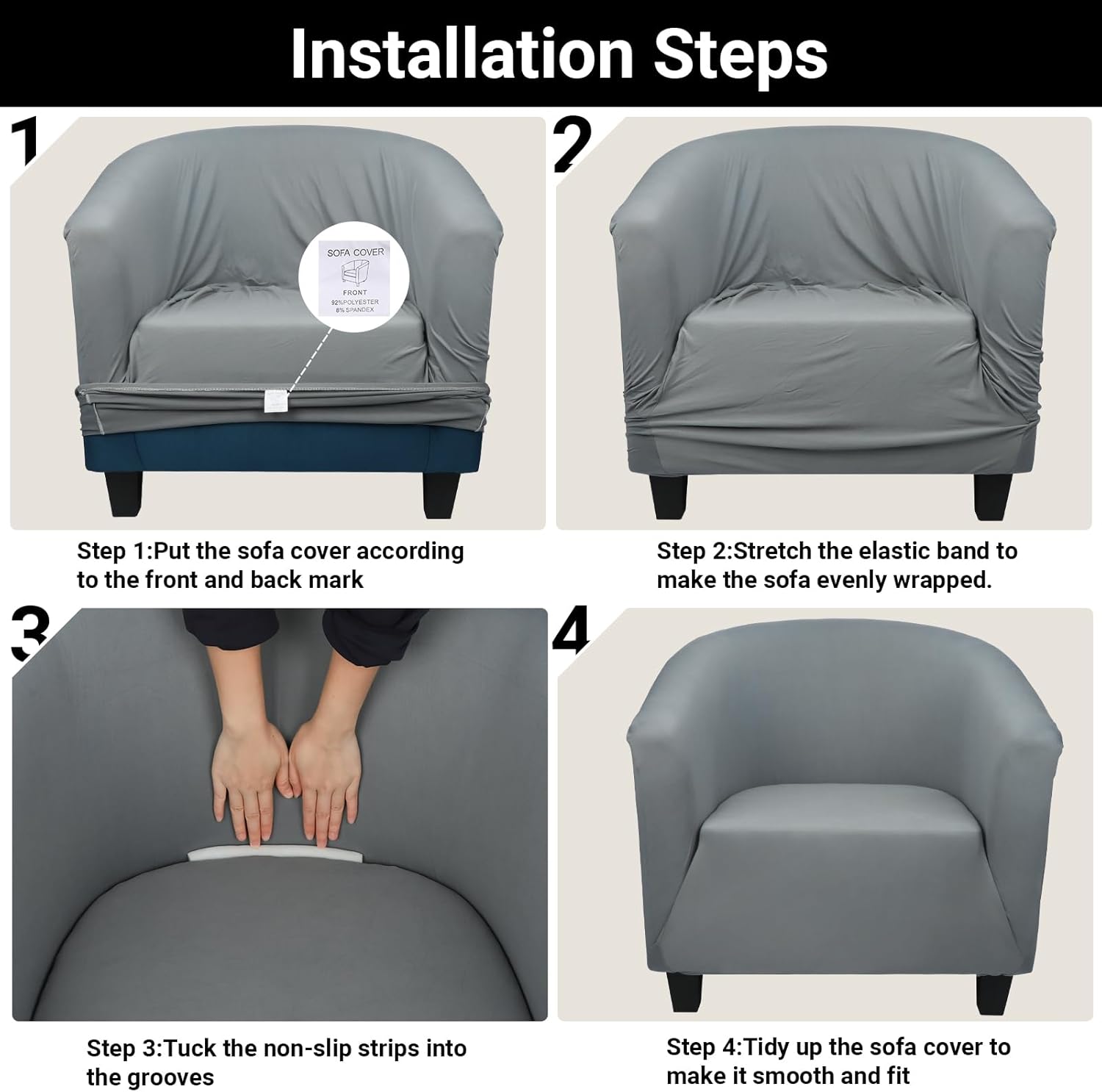 Installation Steps

1

SOFA COVER
FRONT
92%POLYESTER
8% SPANDEX

Step 1:Put the sofa cover according to the front and back mark

2

Step 2:Stretch the elastic band to make the sofa evenly wrapped.

3

Step 3:Tuck the non-slip strips into the grooves

4

Step 4:Tidy up the sofa cover to make it smooth and fit