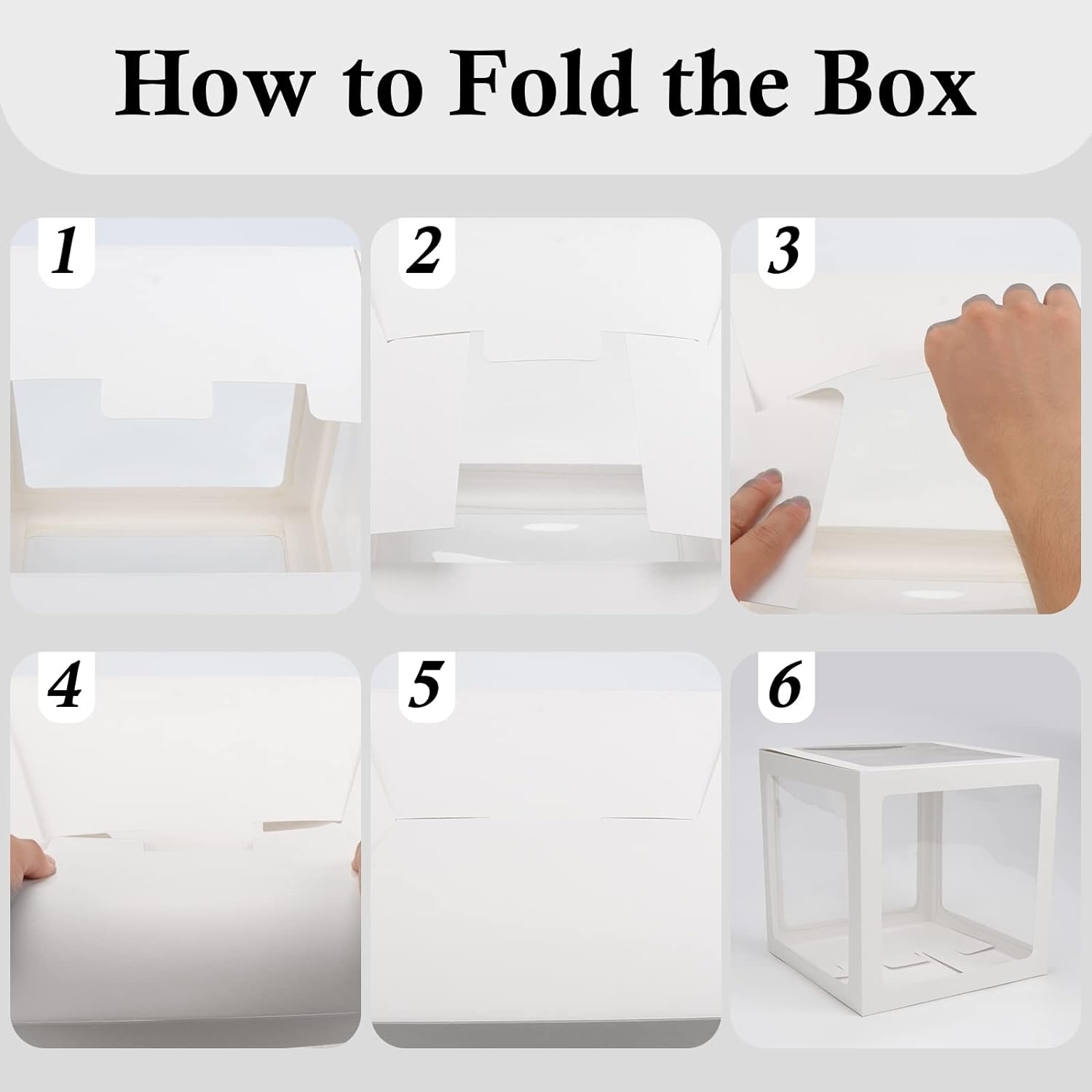 How to Fold the Box

1

2

3

4

5

6