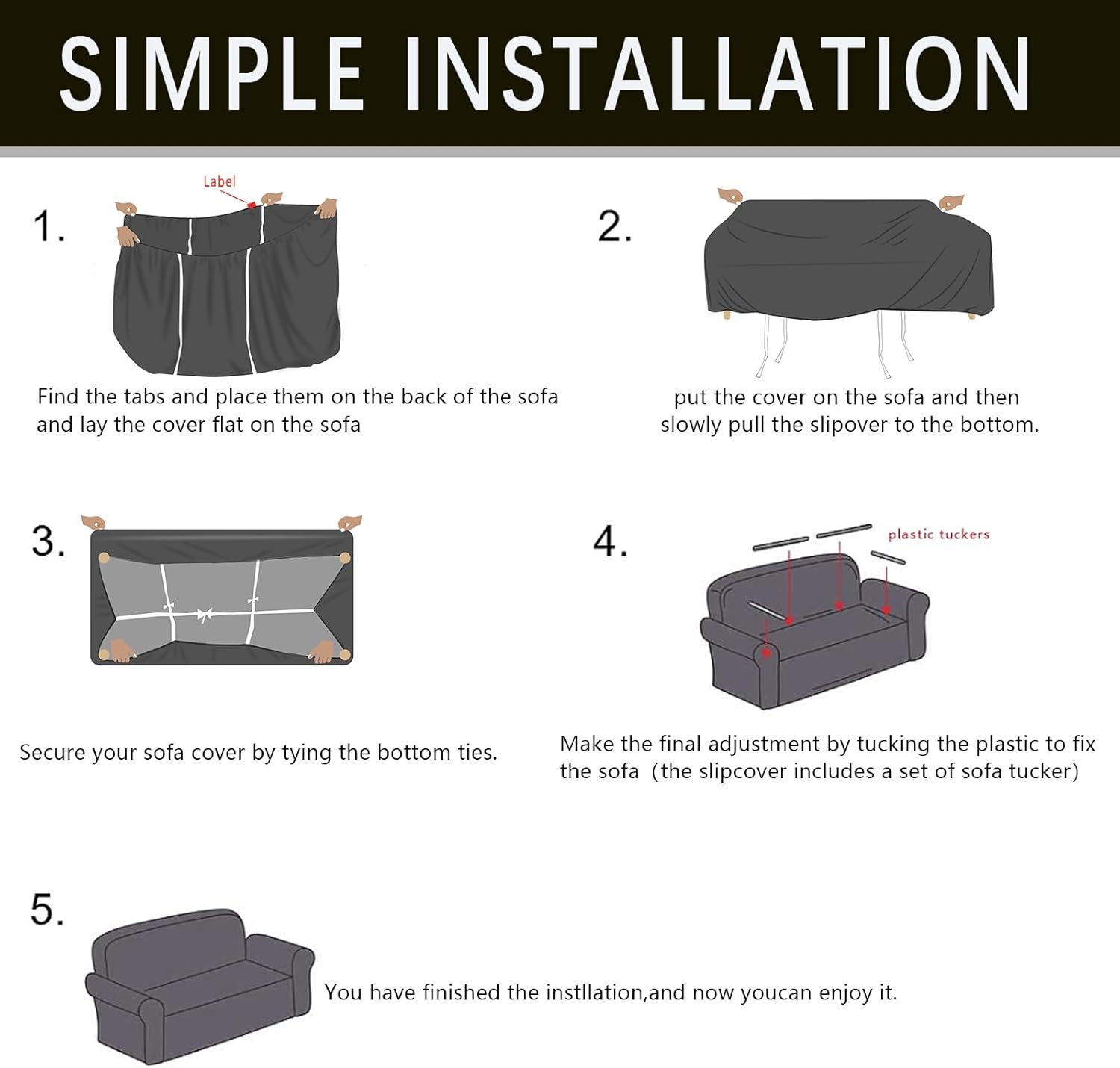 SIMPLE INSTALLATION

1.

Label

Find the tabs and place them on the back of the sofa and lay the cover flat on the sofa

2.

put the cover on the sofa and then slowly pull the slipover to the bottom.

3.

Secure your sofa cover by tying the bottom ties.

4.

plastic tuckers

Make the final adjustment by tucking the plastic to fix the sofa (the slipcover includes a set of sofa tucker)

5.

You have finished the instllation,and now youcan enjoy it.