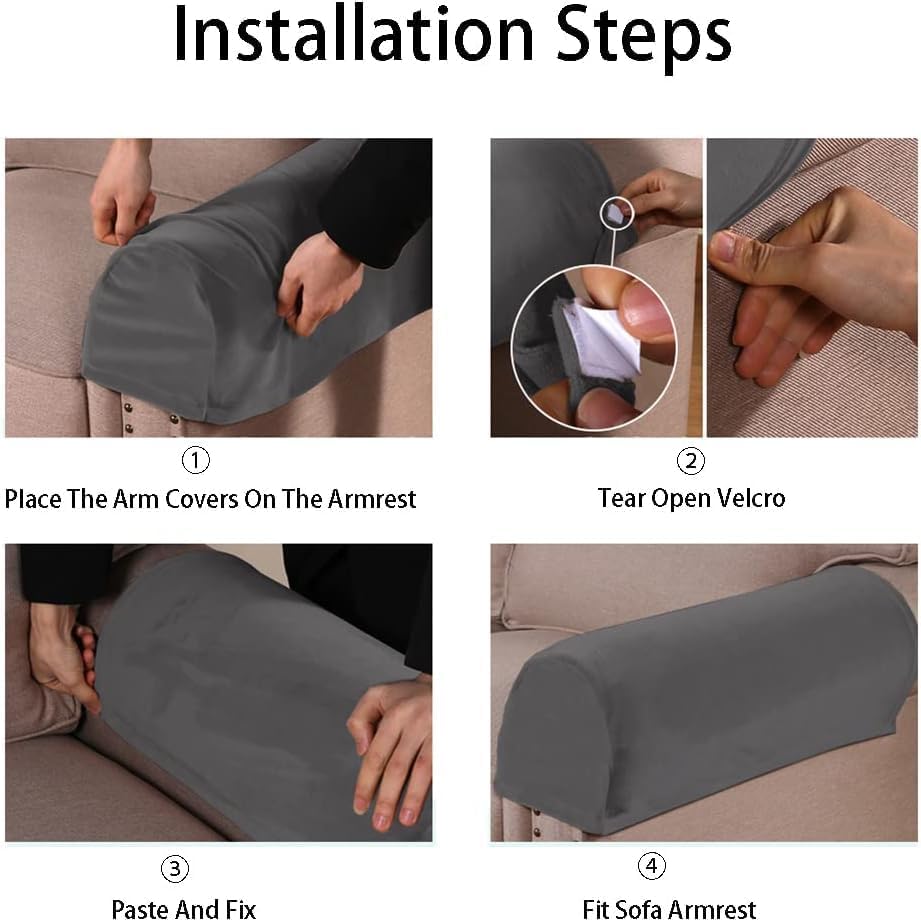 Installation Steps

①
Place The Arm Covers On The Armrest

②
Tear Open Velcro

③
Paste And Fix

④
Fit Sofa Armrest