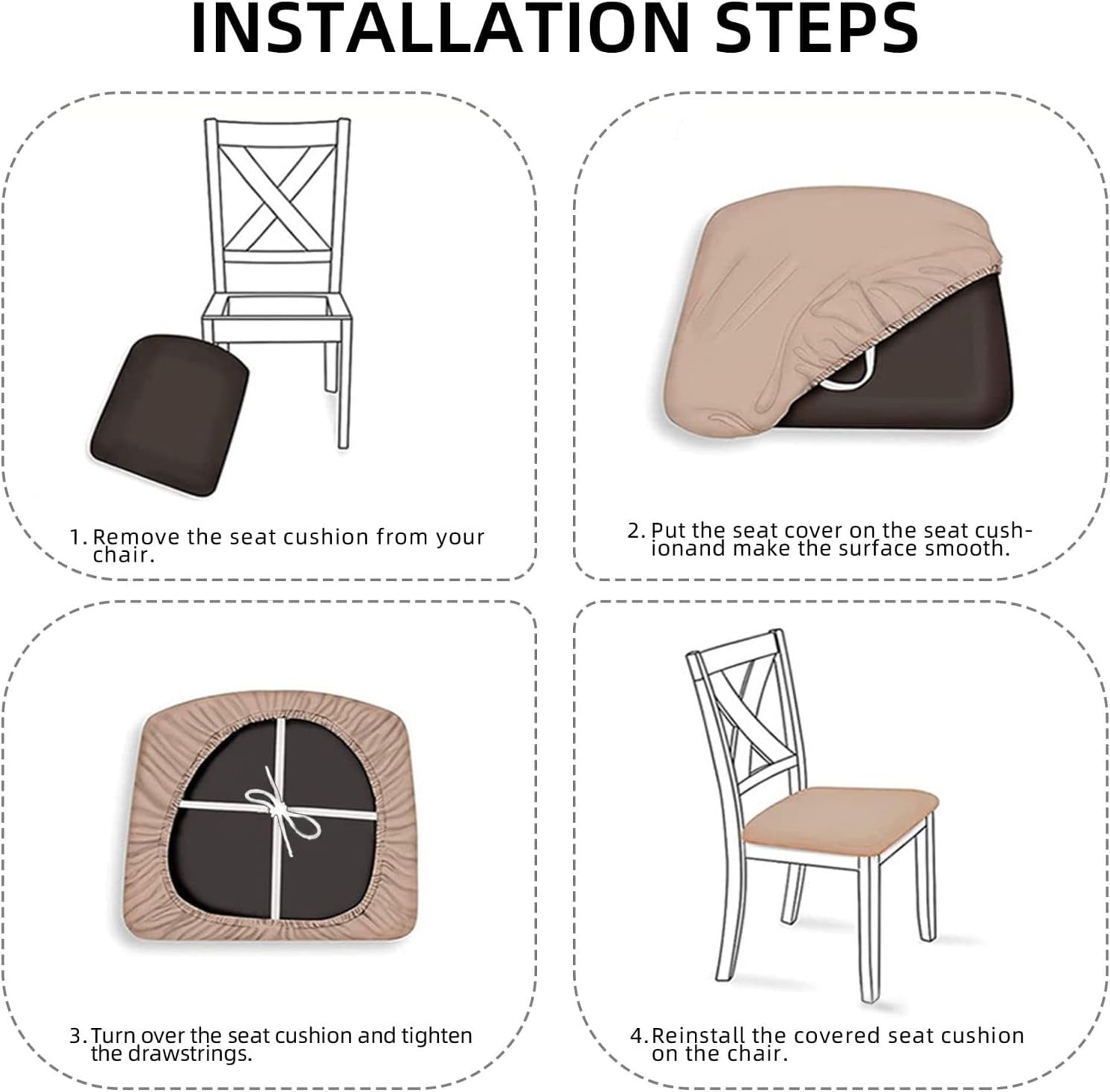 INSTALLATION STEPS

1. Remove the seat cushion from your chair.

2. Put the seat cover on the seat cushionand make the surface smooth.

3. Turn over the seat cushion and tighten the drawstrings.

4. Reinstall the covered seat cushion on the chair.