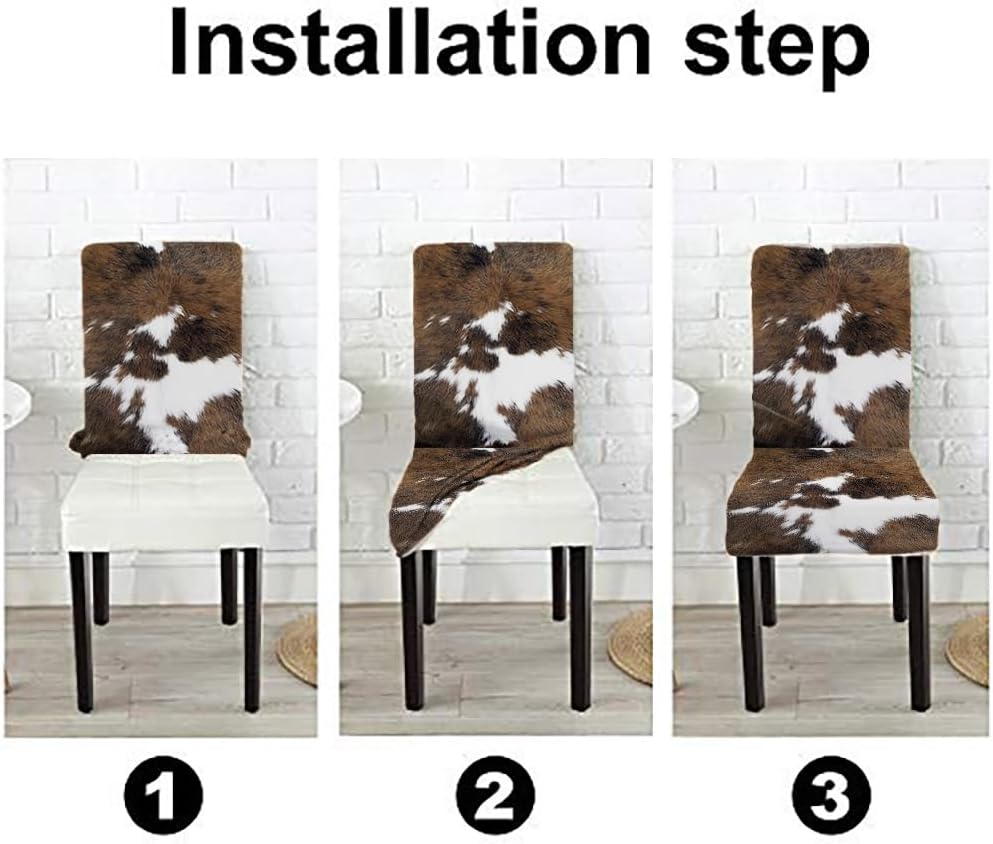 Installation step

1

2

3