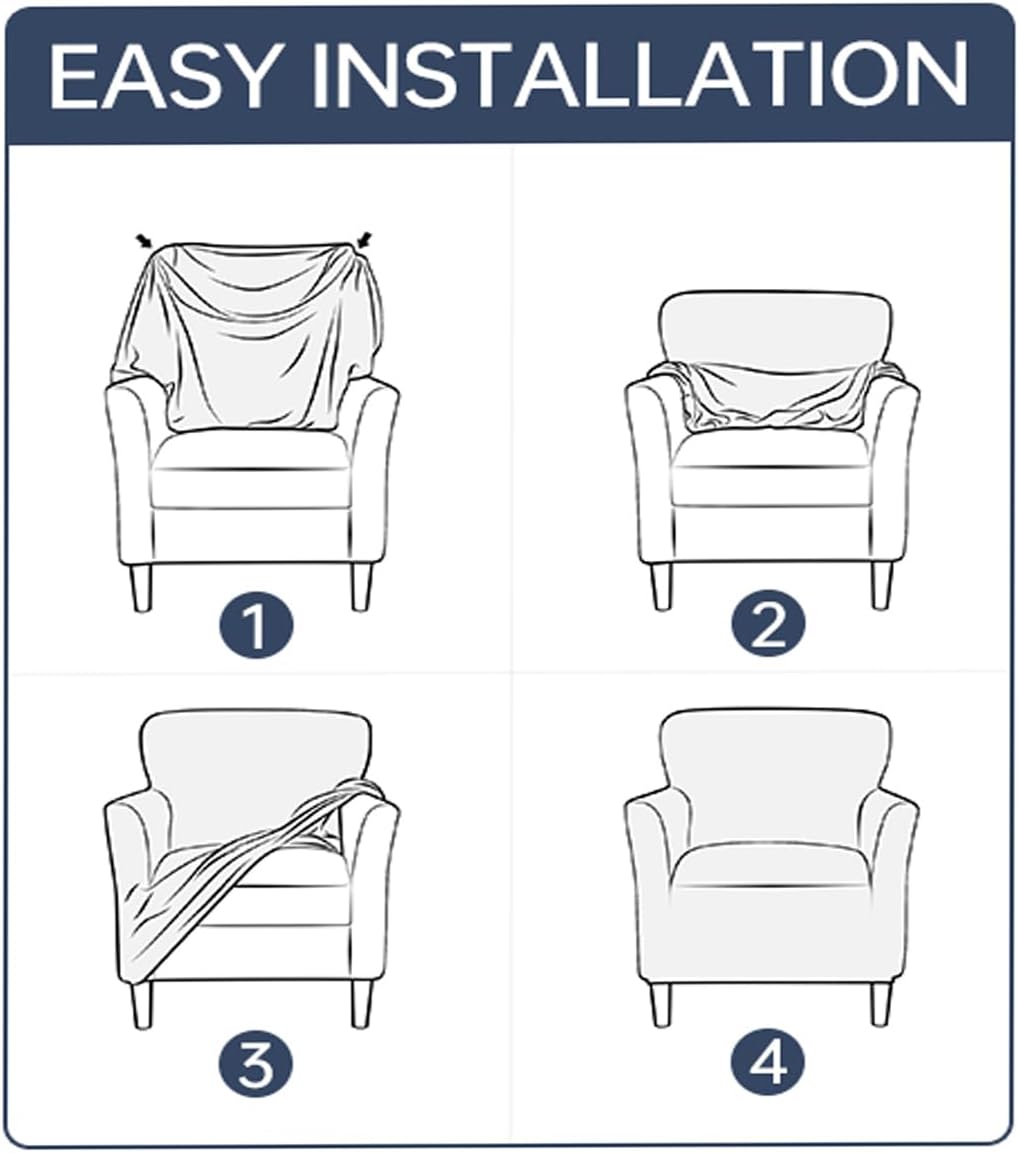 EASY INSTALLATION

1

2

3

4