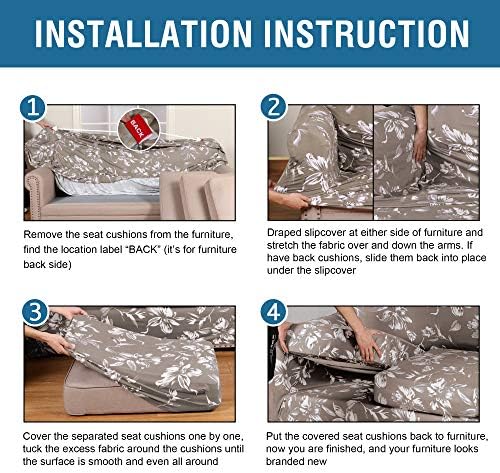 INSTALLATION INSTRUCTION

1

BACK

Remove the seat cushions from the furniture, find the location label "BACK" (it's for furniture back side)

2

Draped slipcover at either side of furniture and stretch the fabric over and down the arms. If have back cushions, slide them back into place under the slipcover

3

Cover the separated seat cushions one by one, tuck the excess fabric around the cushions until the surface is smooth and even all around

4

Put the covered seat cushions back to furniture, now you are finished, and your furniture looks branded new