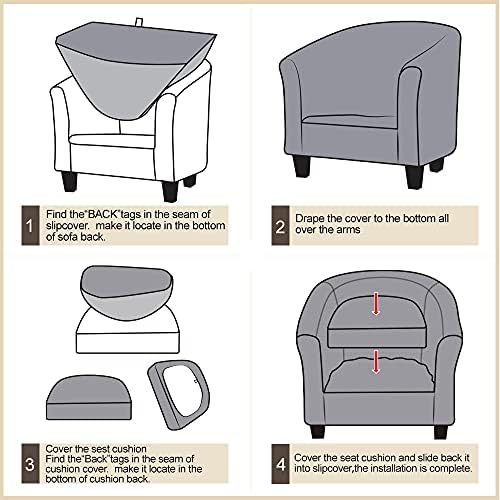 1 Find the"BACK"tags in the seam of slipcover. make it locate in the bottom of sofa back.

2 Drape the cover to the bottom all over the arms

3 Cover the sest cushion
Find the"Back"tags in the seam of cushion cover. make it locate in the bottom of cushion back.

4 Cover the seat cushion and slide back it into slipcover,the installation is complete.