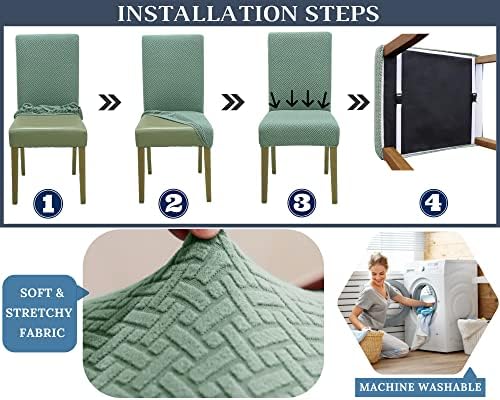 INSTALLATION STEPS

1

2

3

4

SOFT & STRETCHY FABRIC

MACHINE WASHABLE