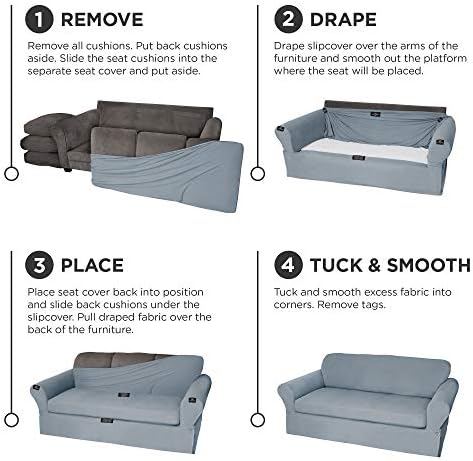 1 REMOVE

Remove all cushions. Put back cushions aside. Slide the seat cushions into the separate seat cover and put aside.

2 DRAPE

Drape slipcover over the arms of the furniture and smooth out the platform where the seat will be placed.

3 PLACE

Place seat cover back into position and slide back cushions under the slipcover. Pull draped fabric over the back of the furniture.

4 TUCK & SMOOTH

Tuck and smooth excess fabric into corners. Remove tags.