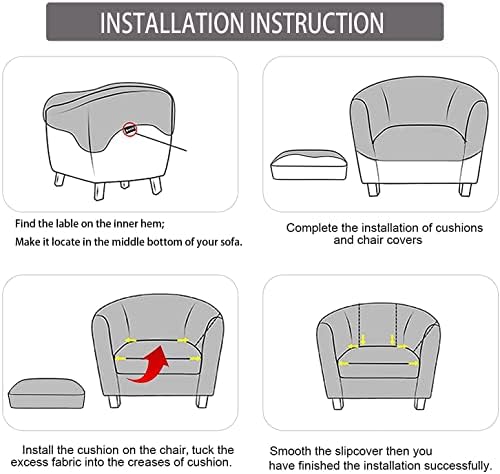 INSTALLATION INSTRUCTION

Find the lable on the inner hem;
Make it locate in the middle bottom of your sofa.

Complete the installation of cushions and chair covers

Install the cushion on the chair, tuck the excess fabric into the creases of cushion.

Smooth the slipcover then you have finished the installation successfully.