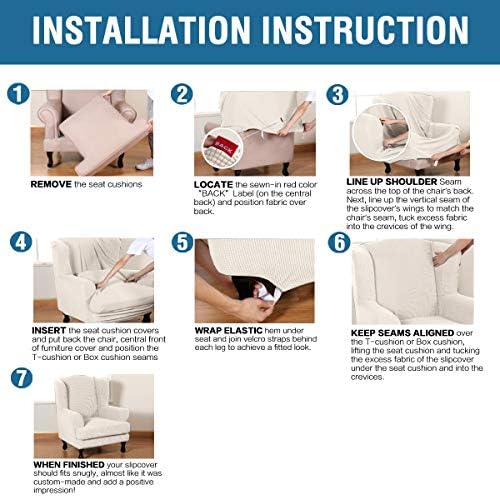 INSTALLATION INSTRUCTION

1

REMOVE the seat cushions

2

BACK

LOCATE the sewn-in red color "BACK" Label (on the central back) and position fabric over back.

3

LINE UP SHOULDER Seam across the top of the chair's back. Next, line up the vertical seam of the slipcover's wings to match the chair's seam, tuck excess fabric into the crevices of the wing.

4

INSERT the seat cushion covers and put back the chair, central front of furniture cover and position the T-cushion or Box cushion seams

5

WRAP ELASTIC hem under seat and join velcro straps behind each leg to achieve a fitted look.

6

KEEP SEAMS ALIGNED over the T-cushion or Box cushion, lifting the seat cushion and tucking the excess fabric of the slipcover under the seat cushion and into the crevices.

7

WHEN FINISHED your slipcover should fits snugly, almost like it was custom-made and add a positive impression!