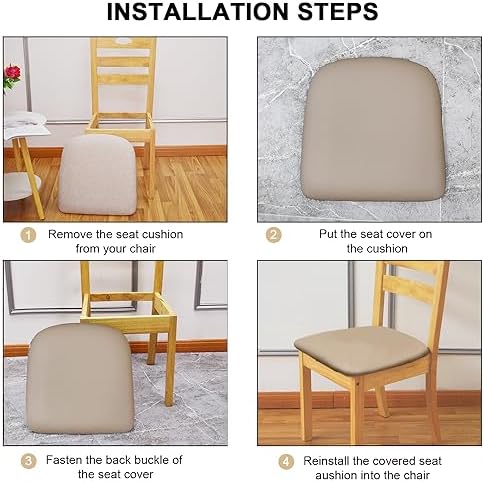 INSTALLATION STEPS

1 Remove the seat cushion from your chair

2 Put the seat cover on the cushion

3 Fasten the back buckle of the seat cover

4 Reinstall the covered seat aushion into the chair