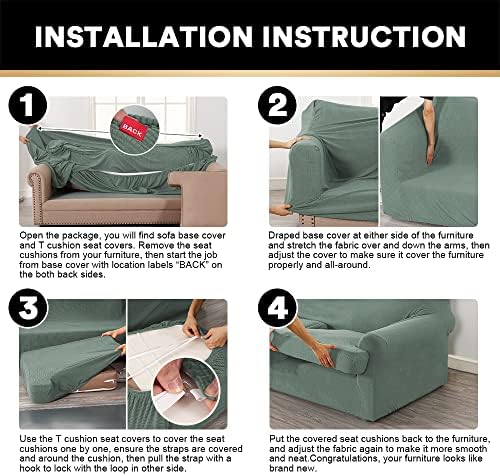 INSTALLATION INSTRUCTION

1

BACK

Open the package, you will find sofa base cover and T cushion seat covers. Remove the seat cushions from your furniture, then start the job from base cover with location labels "BACK" on the both back sides.

2

Draped base cover at either side of the furniture and stretch the fabric over and down the arms, then adjust the cover to make sure it cover the furniture properly and all-around.

3

Use the T cushion seat covers to cover the seat cushions one by one, ensure the straps are covered and around the cushion, then pull the strap with a hook to lock with the loop in other side.

4

Put the covered seat cushions back to the furniture, and adjust the fabric again to make it more smooth and neat.Congratulations, your furniture looks like brand new.