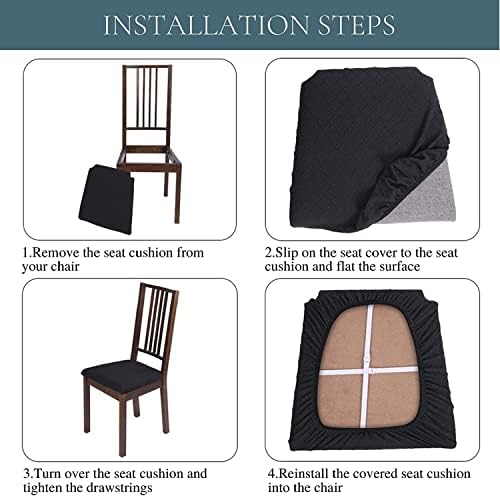 INSTALLATION STEPS

1.Remove the seat cushion from your chair

2.Slip on the seat cover to the seat cushion and flat the surface

3.Turn over the seat cushion and tighten the drawstrings

4.Reinstall the covered seat cushion into the chair