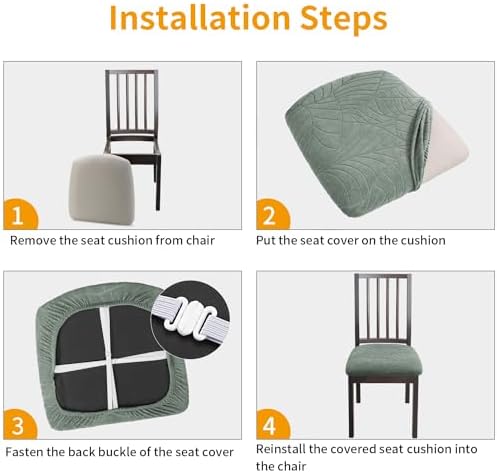 Installation Steps

1

Remove the seat cushion from chair

2

Put the seat cover on the cushion

3

Fasten the back buckle of the seat cover

4

Reinstall the covered seat cushion into the chair